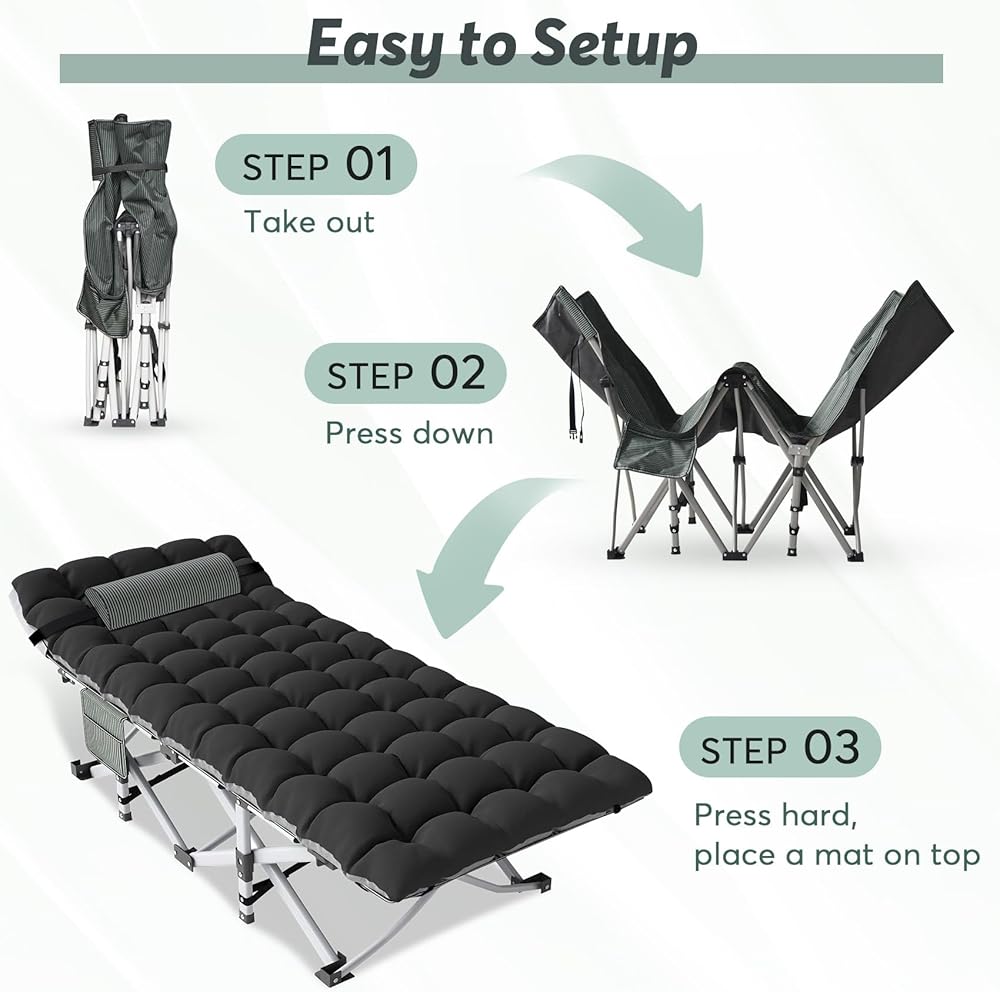 Easy to Setup

STEP 01
Take out

STEP 02
Press down

STEP 03
Press hard, place a mat on top