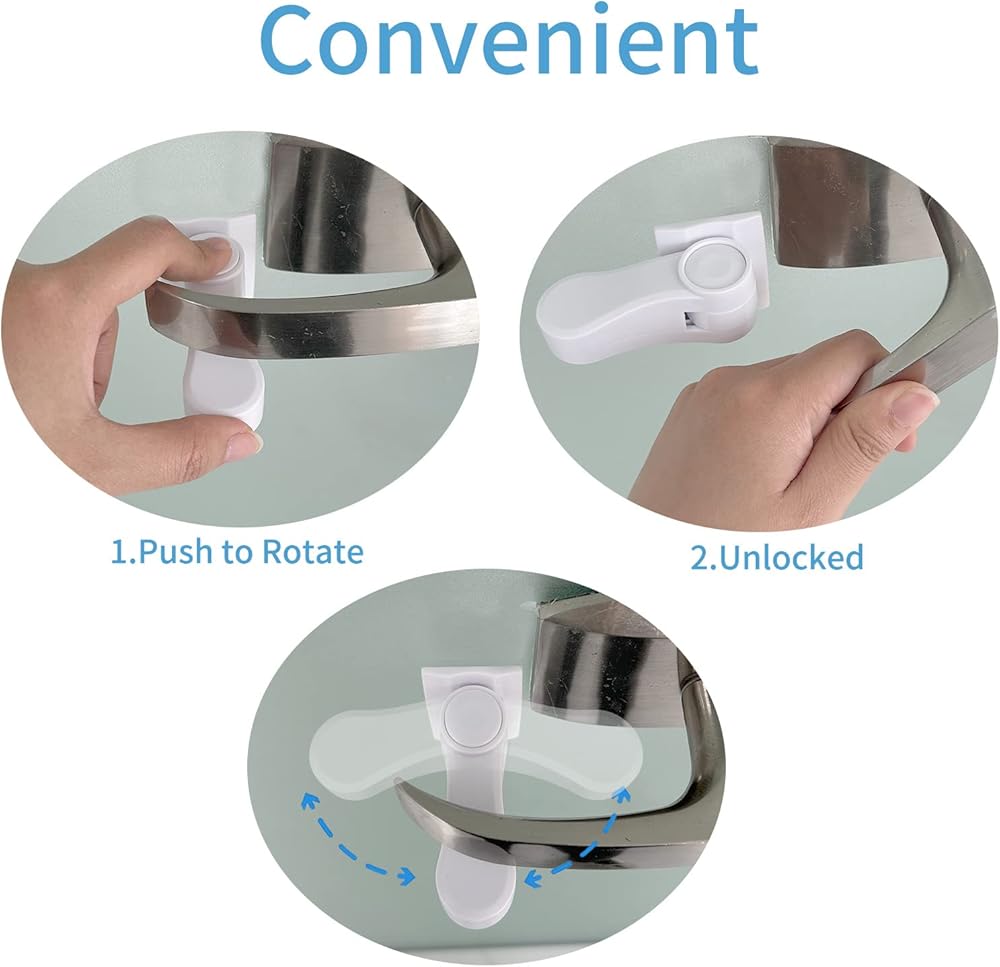 Convenient

1.Push to Rotate

2.Unlocked