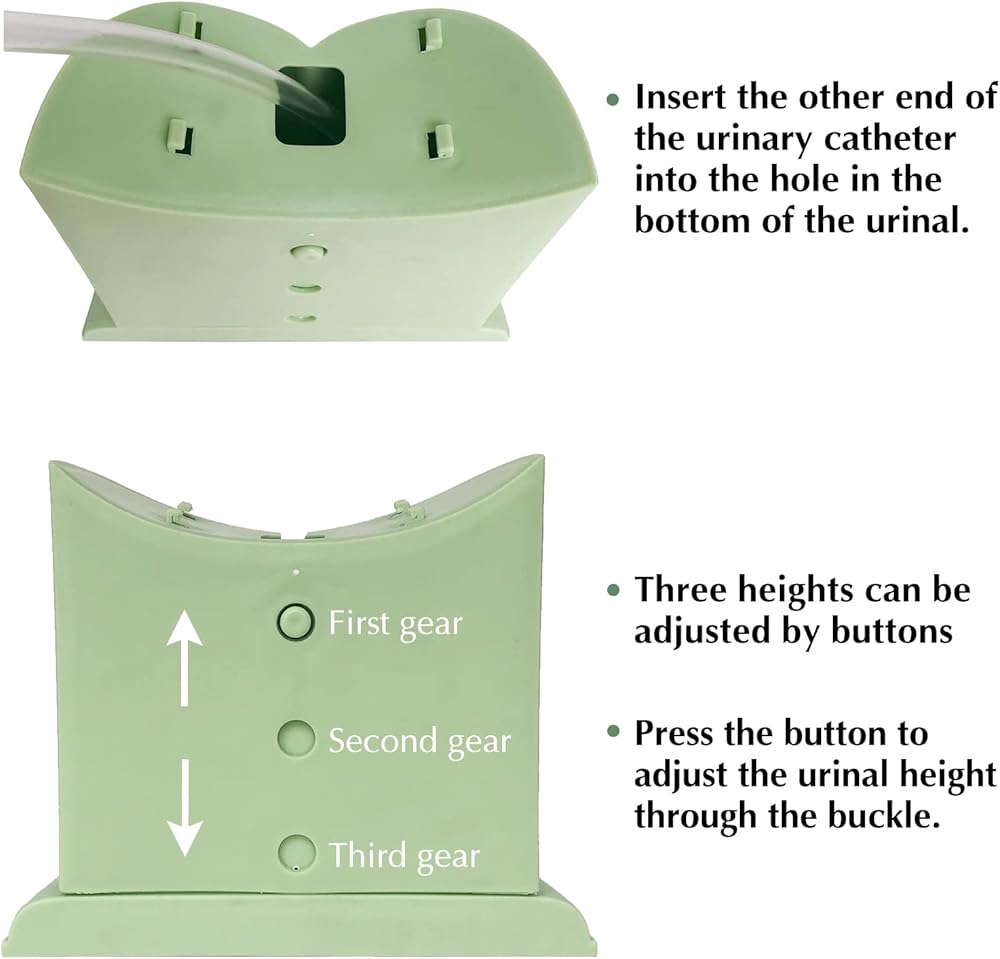 • Insert the other end of the urinary catheter into the hole in the bottom of the urinal.

First gear

Second gear

Third gear

• Three heights can be adjusted by buttons

• Press the button to adjust the urinal height through the buckle.