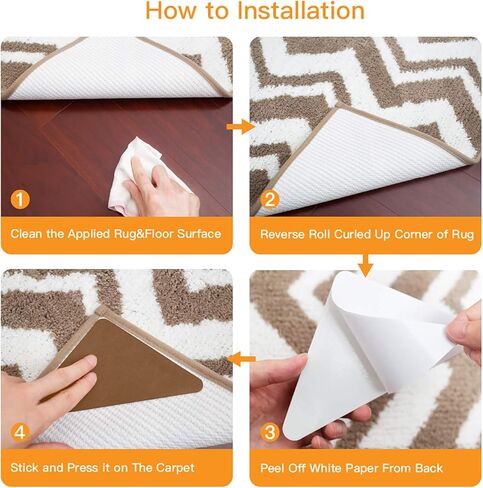 How to Installation

1

Clean the Applied Rug&Floor Surface

2

Reverse Roll Curled Up Corner of Rug

3

Peel Off White Paper From Back

4

Stick and Press it on The Carpet