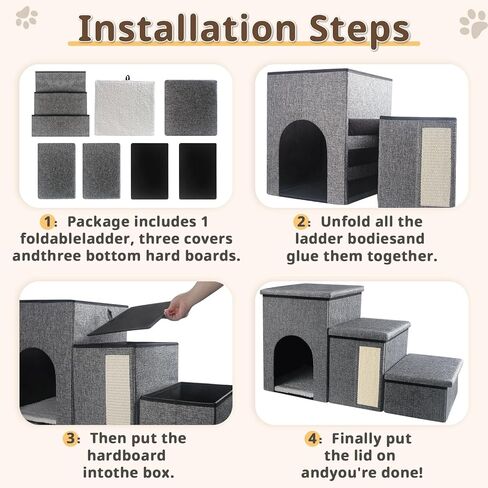 Installation Steps

1: Package includes 1 foldableladder, three covers andthree bottom hard boards.

2: Unfold all the ladder bodiesand glue them together.

3: Then put the hardboard intothe box.

4: Finally put the lid on andyou're done!