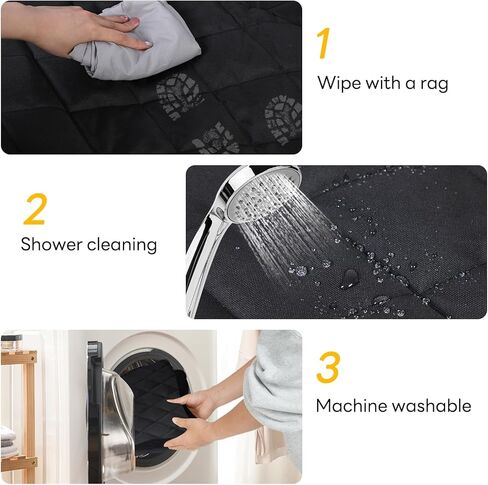 1
Wipe with a rag

2
Shower cleaning

3
Machine washable