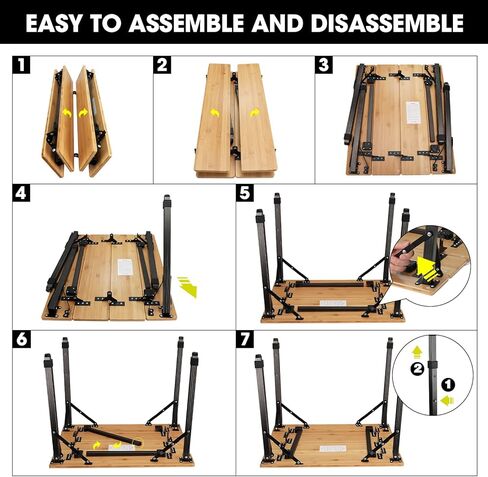 EASY TO ASSEMBLE AND DISASSEMBLE

1

2

3

4

5

6

7

2

1