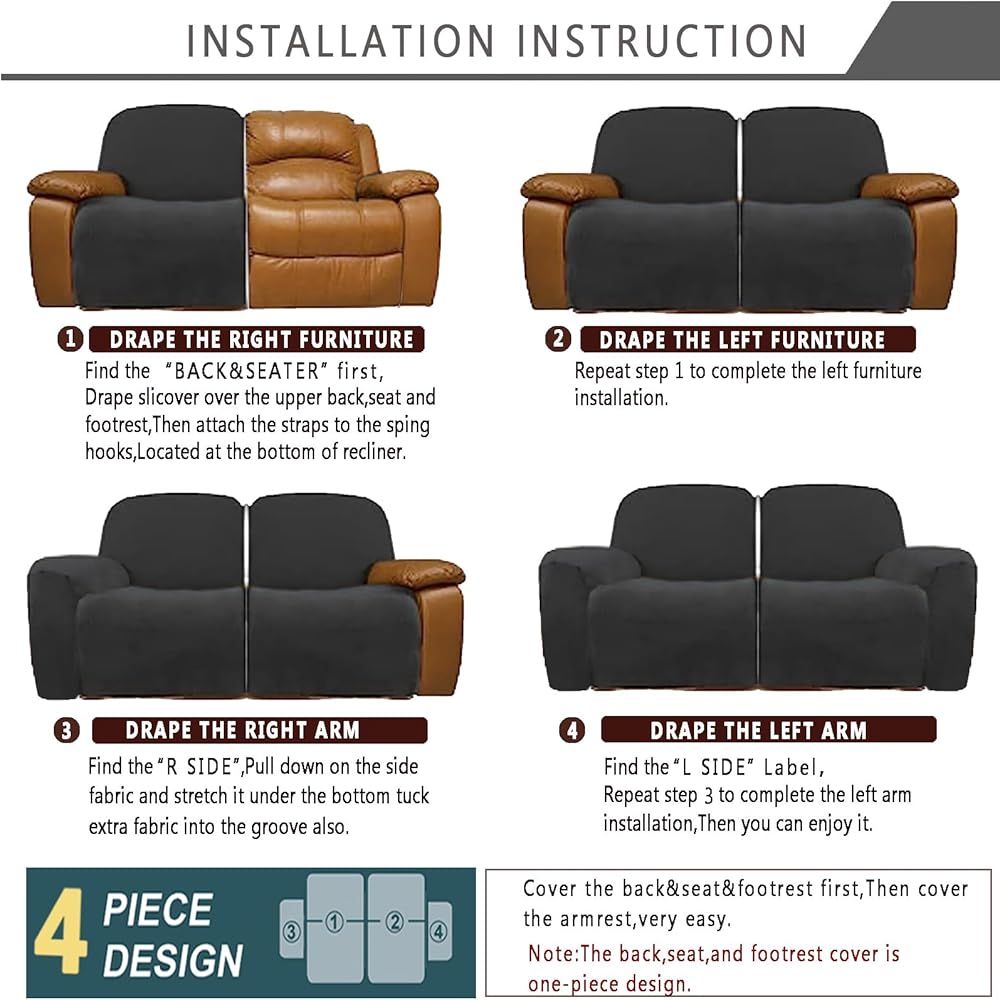 INSTALLATION INSTRUCTION

1 DRAPE THE RIGHT FURNITURE

Find the "BACK&SEATER" first, Drape slicover over the upper back,seat and footrest,Then attach the straps to the sping hooks,Located at the bottom of recliner.

2 DRAPE THE LEFT FURNITURE

Repeat step 1 to complete the left furniture installation.

3 DRAPE THE RIGHT ARM

Find the "R SIDE",Pull down on the side fabric and stretch it under the bottom tuck extra fabric into the groove also.

4 DRAPE THE LEFT ARM

Find the "L SIDE" Label, Repeat step 3 to complete the left arm installation,Then you can enjoy it.

4 PIECE DESIGN

3 1 2 4

Cover the back&seat&footrest first,Then cover the armrest,very easy.

Note:The back,seat,and footrest cover is one-piece design.