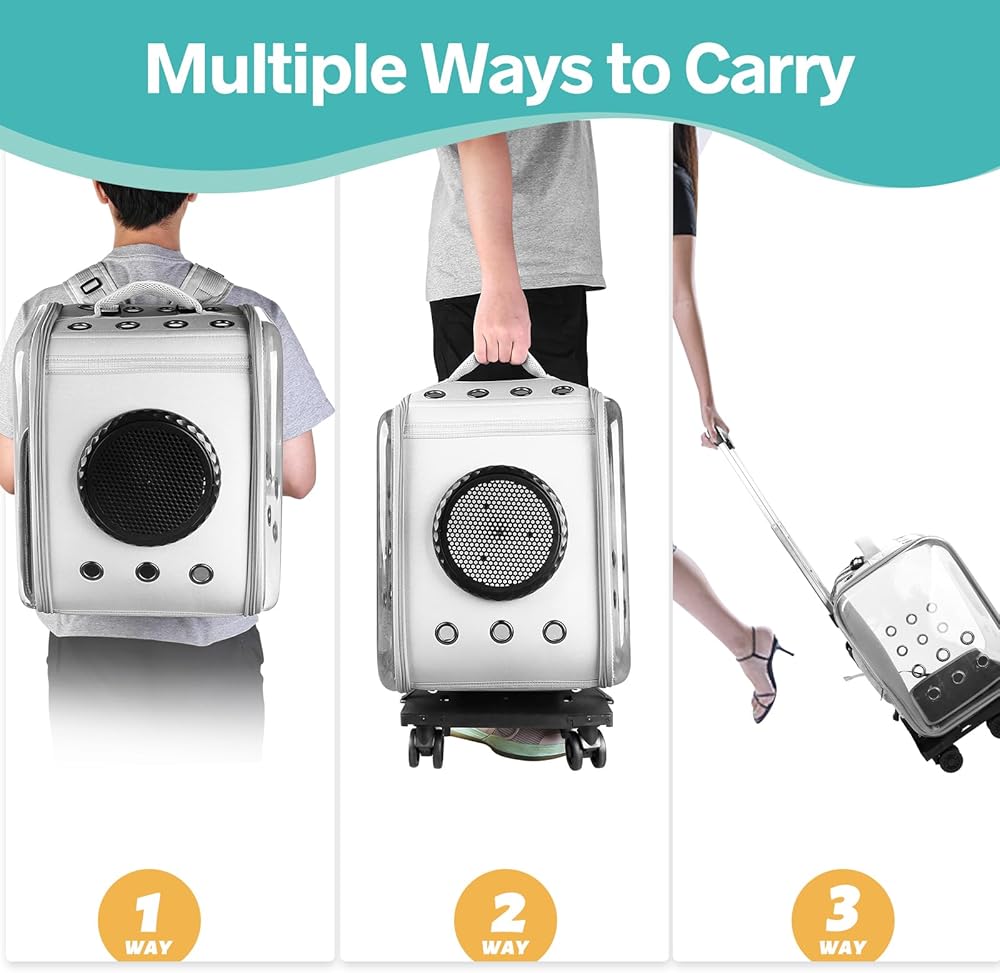 Multiple Ways to Carry

1
WAY

2
WAY

3
WAY