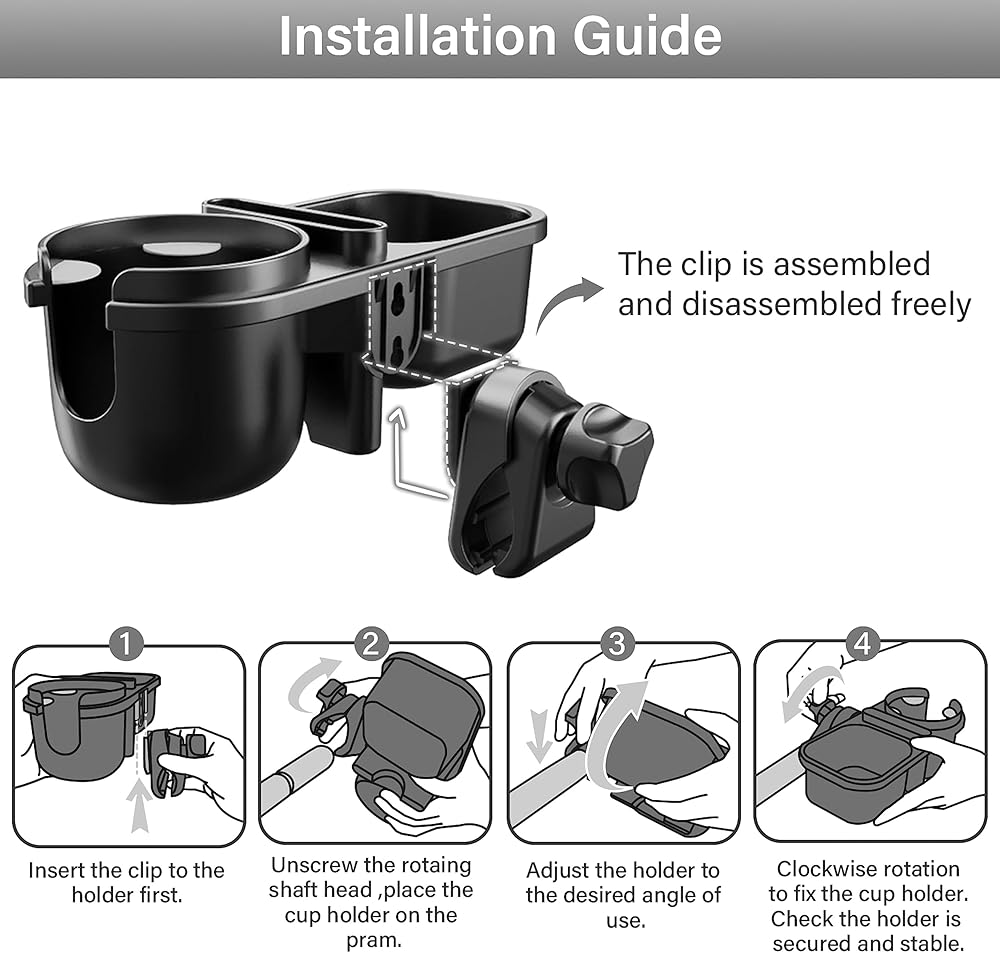 Installation Guide

The clip is assembled and disassembled freely

1

Insert the clip to the holder first.

2

Unscrew the rotaing shaft head ,place the cup holder on the pram.

3

Adjust the holder to the desired angle of use.

4

Clockwise rotation to fix the cup holder. Check the holder is secured and stable.