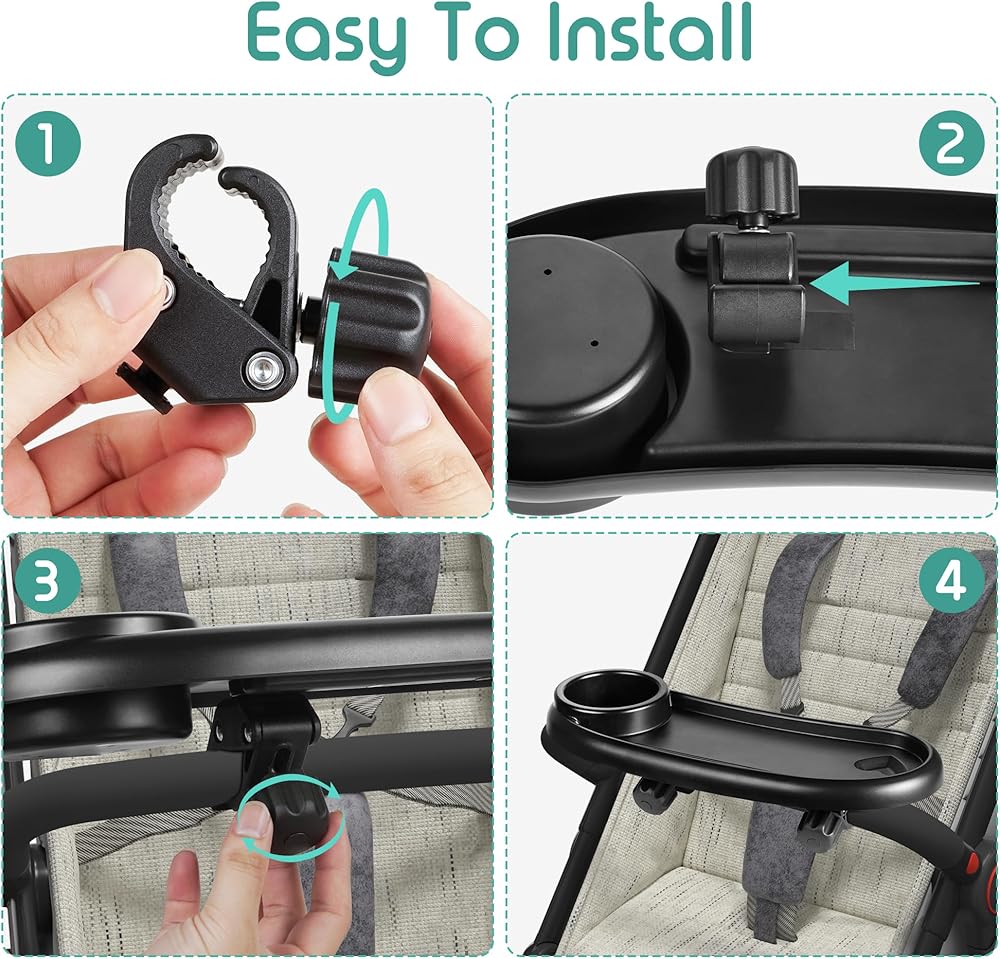 Easy To Install

1

2

3

4