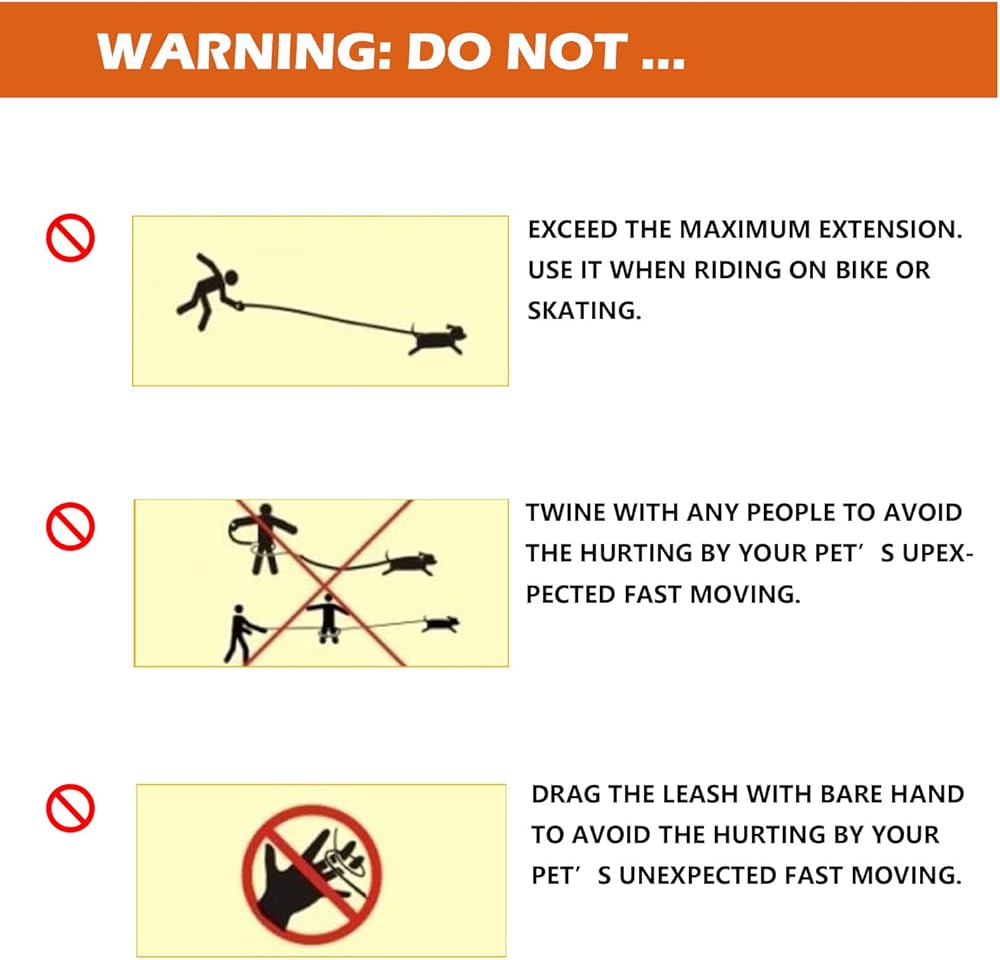 WARNING: DO NOT ...

EXCEED THE MAXIMUM EXTENSION. USE IT WHEN RIDING ON BIKE OR SKATING.

TWINE WITH ANY PEOPLE TO AVOID THE HURTING BY YOUR PET' S UPEXPECTED FAST MOVING.

DRAG THE LEASH WITH BARE HAND TO AVOID THE HURTING BY YOUR PET' S UNEXPECTED FAST MOVING.