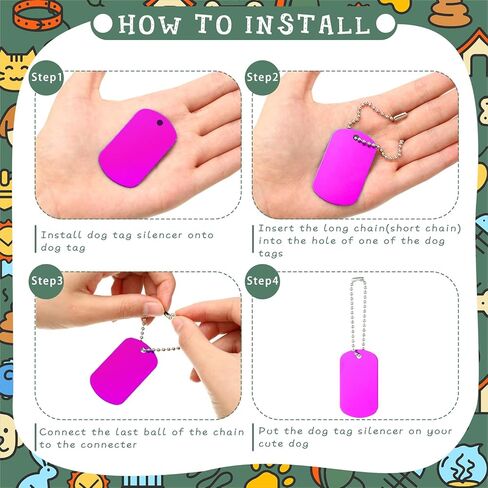 HOW TO INSTALL

Step1

Install dog tag silencer onto dog tag

Step2

Insert the long chain(short chain) into the hole of one of the dog tags

Step3

Connect the last ball of the chain to the connecter

Step4

Put the dog tag silencer on your cute dog