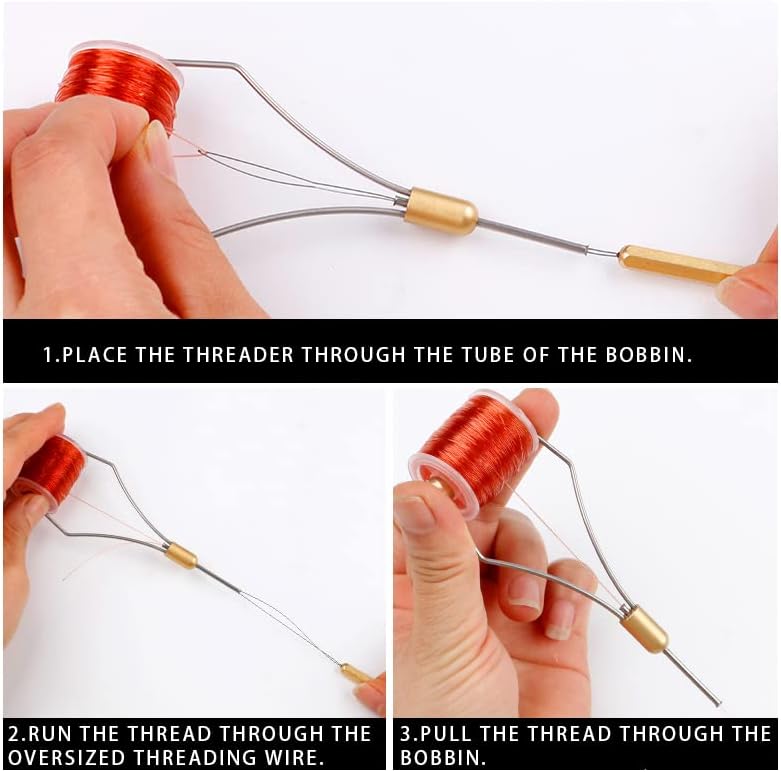 1.PLACE THE THREADER THROUGH THE TUBE OF THE BOBBIN.

2.RUN THE THREAD THROUGH THE OVERSIZED THREADING WIRE.

3.PULL THE THREAD THROUGH THE BOBBIN.