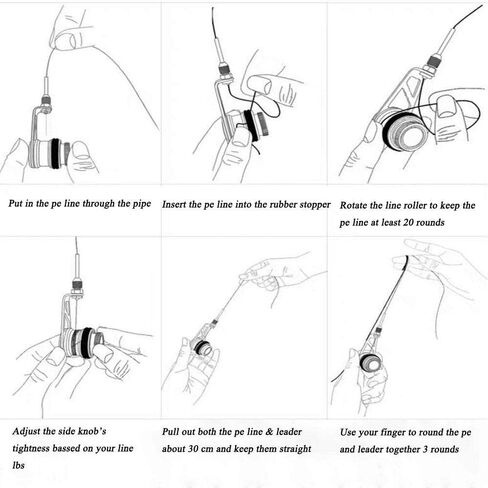 Put in the pe line through the pipe

Insert the pe line into the rubber stopper

Rotate the line roller to keep the pe line at least 20 rounds

Adjust the side knob's tightness bassed on your line lbs

Pull out both the pe line & leader about 30 cm and keep them straight

Use your finger to round the pe and leader together 3 rounds