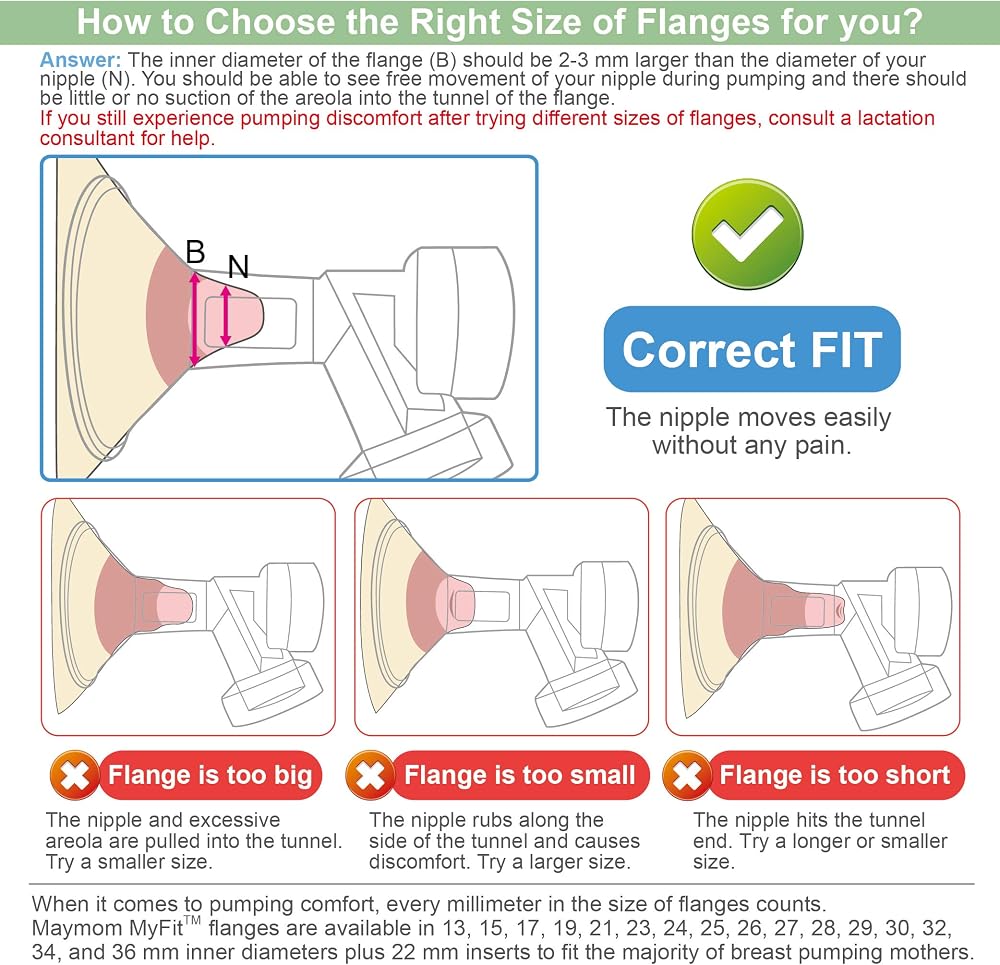 How to Choose the Right Size of Flanges for you?

Answer: The inner diameter of the flange (B) should be 2-3 mm larger than the diameter of your nipple (N). You should be able to see free movement of your nipple during pumping and there should be little or no suction of the areola into the tunnel of the flange.
If you still experience pumping discomfort after trying different sizes of flanges, consult a lactation consultant for help.

B N

Correct FIT

The nipple moves easily without any pain.

Flange is too big

The nipple and excessive areola are pulled into the tunnel. Try a smaller size.

Flange is too small

The nipple rubs along the side of the tunnel and causes discomfort. Try a larger size.

Flange is too short

The nipple hits the tunnel end. Try a longer or smaller size.

When it comes to pumping comfort, every millimeter in the size of flanges counts. Maymom MyFit$^{TM}$ flanges are available in 13, 15, 17, 19, 21, 23, 24, 25, 26, 27, 28, 29, 30, 32, 34, and 36 mm inner diameters plus 22 mm inserts to fit the majority of breast pumping mothers.