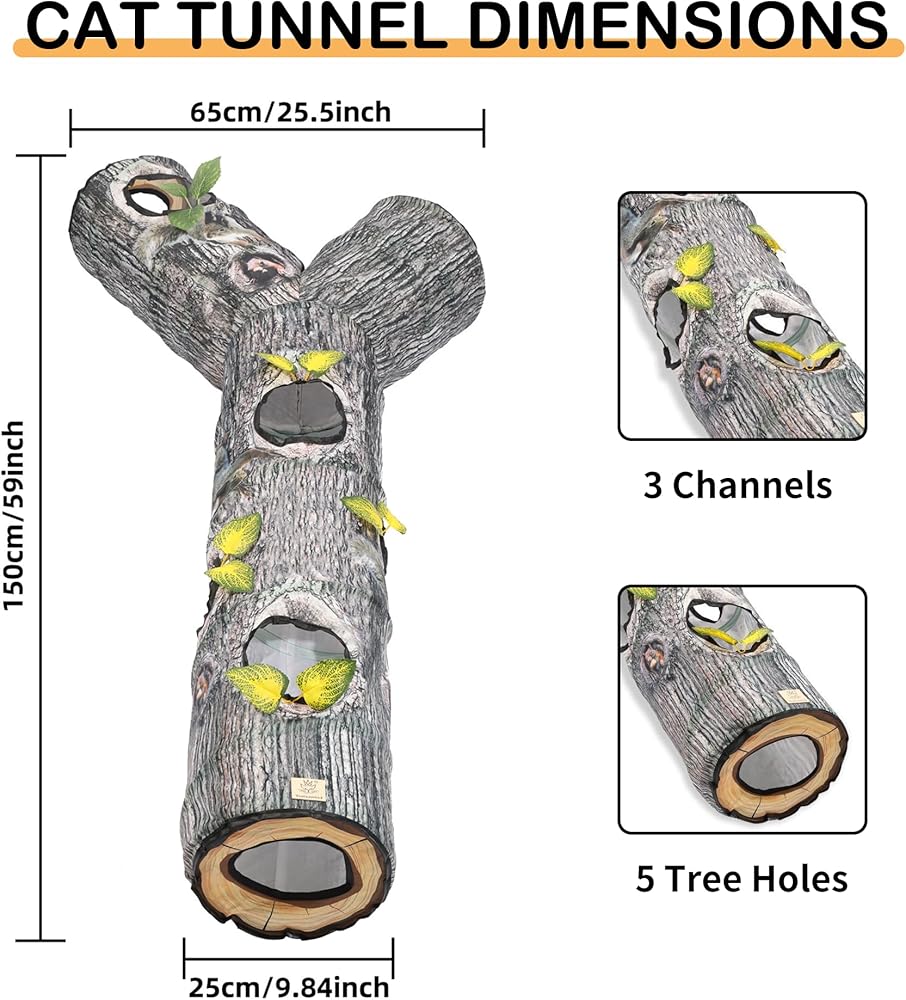 CAT TUNNEL DIMENSIONS

65cm/25.5inch

150cm/59inch

25cm/9.84inch

3 Channels

5 Tree Holes