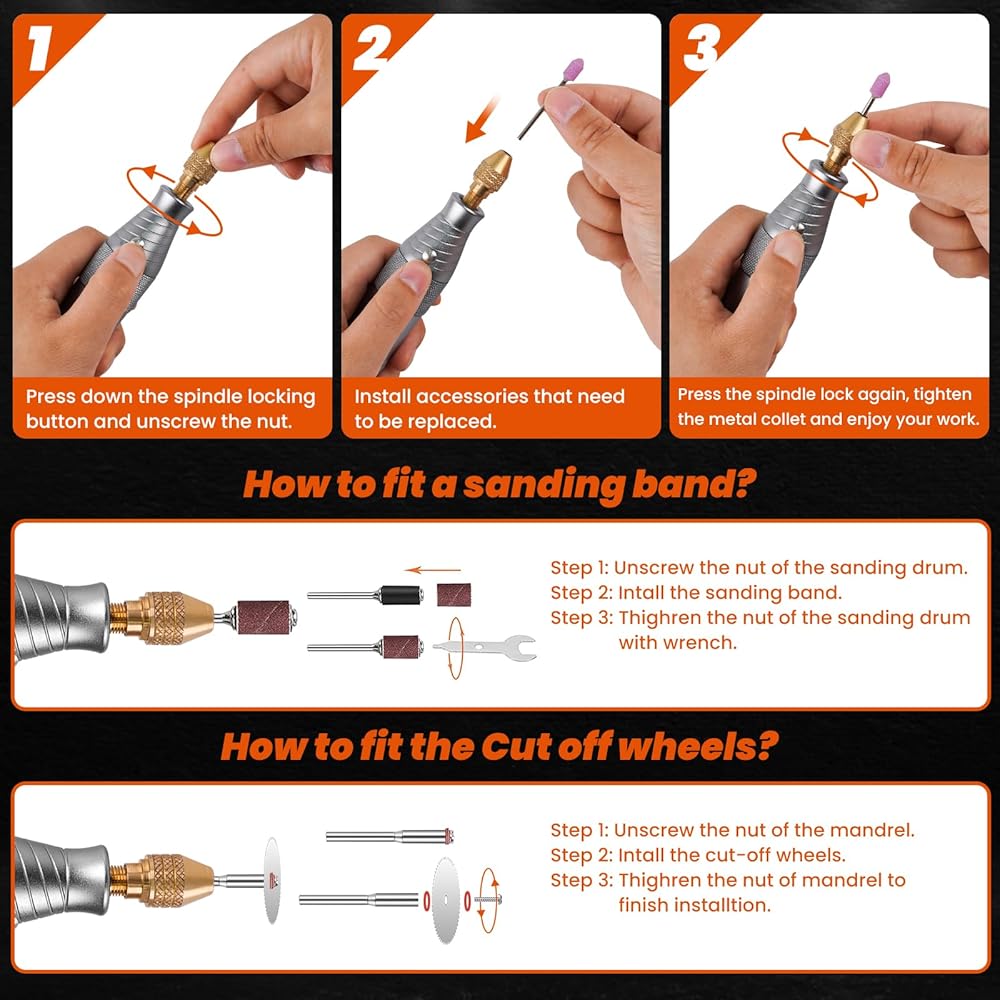 1

Press down the spindle locking button and unscrew the nut.

2

Install accessories that need to be replaced.

3

Press the spindle lock again, tighten the metal collet and enjoy your work.

How to fit a sanding band?

Step 1: Unscrew the nut of the sanding drum.
Step 2: Intall the sanding band.
Step 3: Thighren the nut of the sanding drum with wrench.

How to fit the Cut off wheels?

Step 1: Unscrew the nut of the mandrel.
Step 2: Intall the cut-off wheels.
Step 3: Thighren the nut of mandrel to finish installtion.