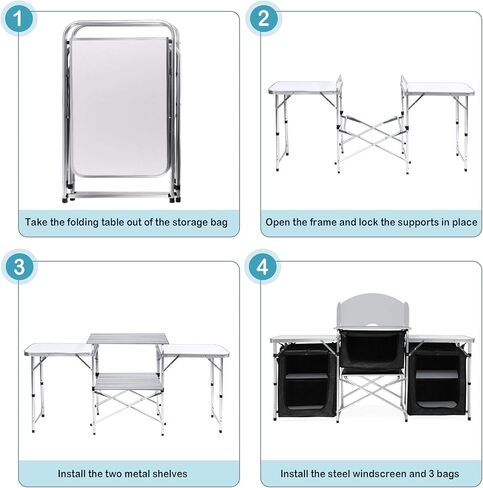 1

Take the folding table out of the storage bag

2

Open the frame and lock the supports in place

3

Install the two metal shelves

4

Install the steel windscreen and 3 bags