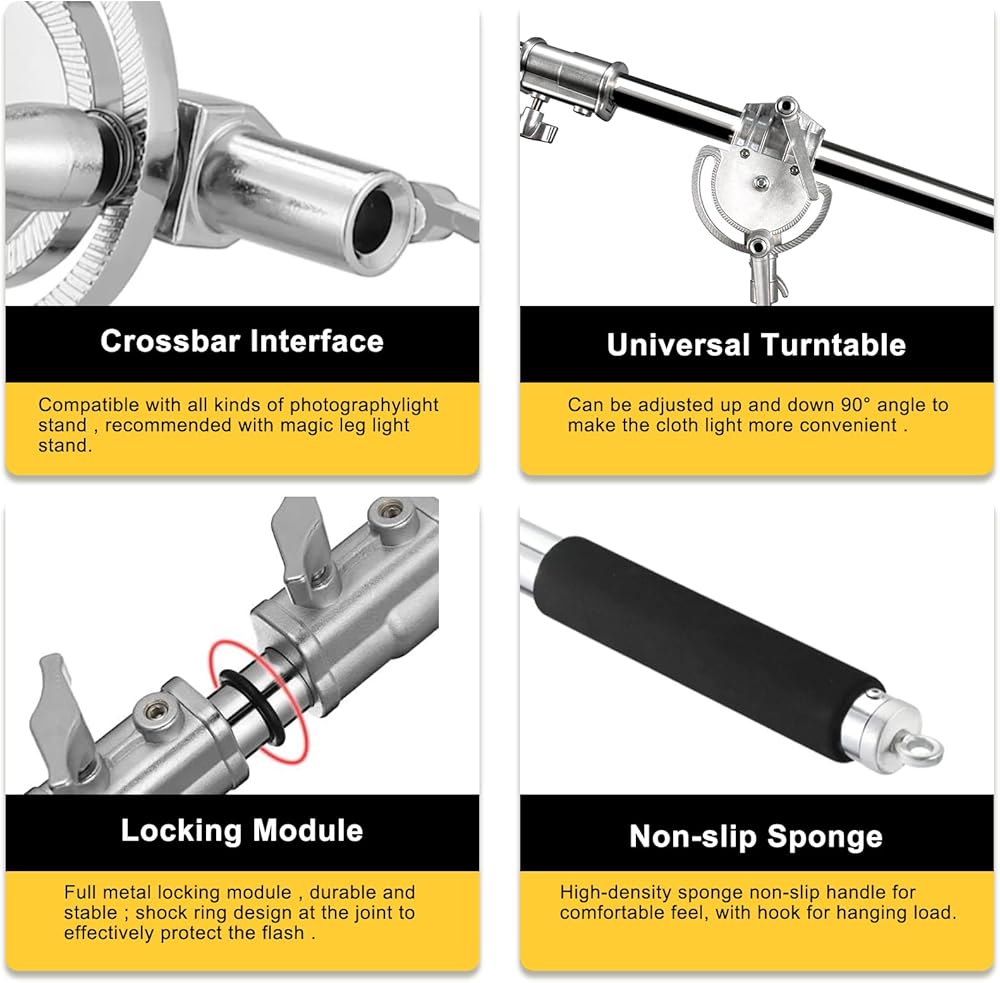 Crossbar Interface

Compatible with all kinds of photographylight stand , recommended with magic leg light stand.

Universal Turntable

Can be adjusted up and down 90° angle to make the cloth light more convenient .

Locking Module

Full metal locking module , durable and stable ; shock ring design at the joint to effectively protect the flash .

Non-slip Sponge

High-density sponge non-slip handle for comfortable feel, with hook for hanging load.