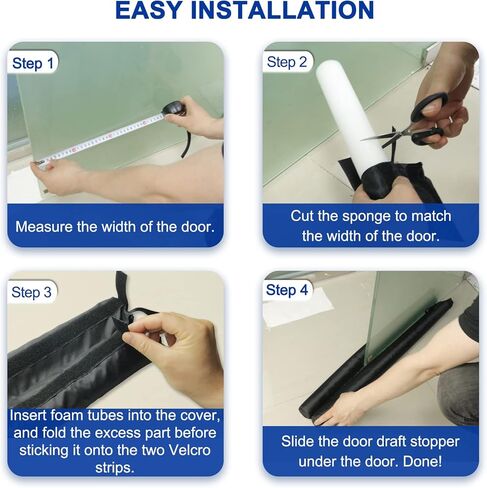 EASY INSTALLATION

Step 1

Measure the width of the door.

Step 2

Cut the sponge to match the width of the door.

Step 3

Insert foam tubes into the cover, and fold the excess part before sticking it onto the two Velcro strips.

Step 4

Slide the door draft stopper under the door. Done!