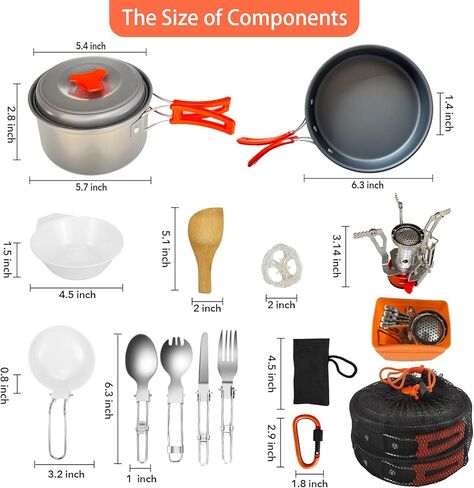 The Size of Components

5.4 inch
2.8 inch
5.7 inch
1.4 inch
6.3 inch
1.5 inch
4.5 inch
5.1 inch
2 inch
2 inch
3.14 inch
0.8 inch
3.2 inch
6.3 inch
1 inch
4.5 inch
2.9 inch
1.8 inch