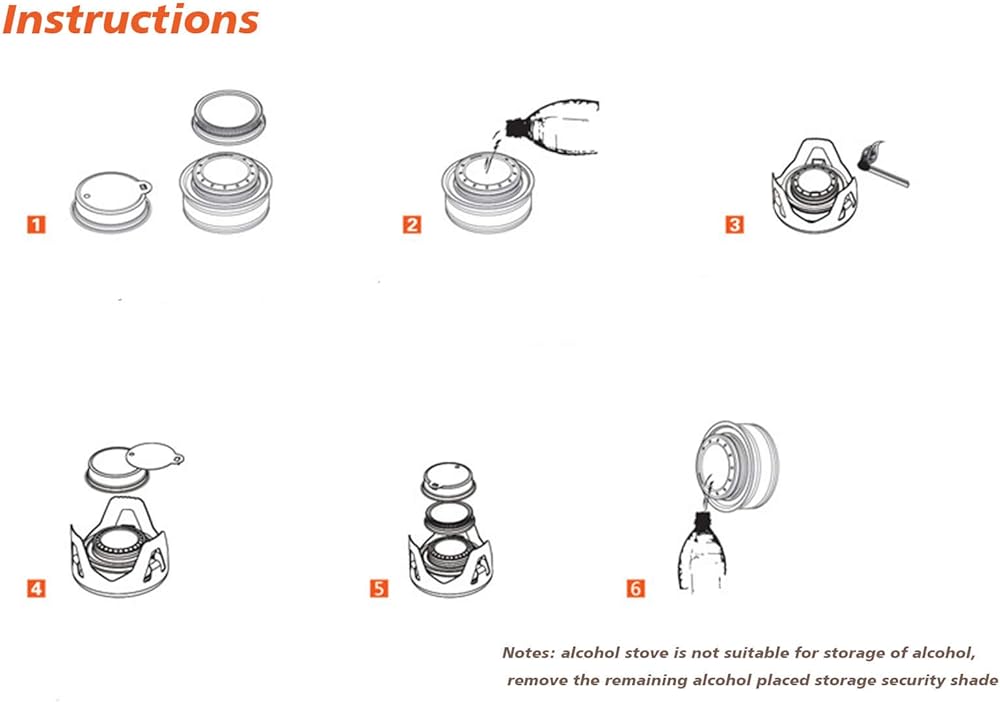 Instructions

1

2

3

4

5

6

Notes: alcohol stove is not suitable for storage of alcohol, remove the remaining alcohol placed storage security shade