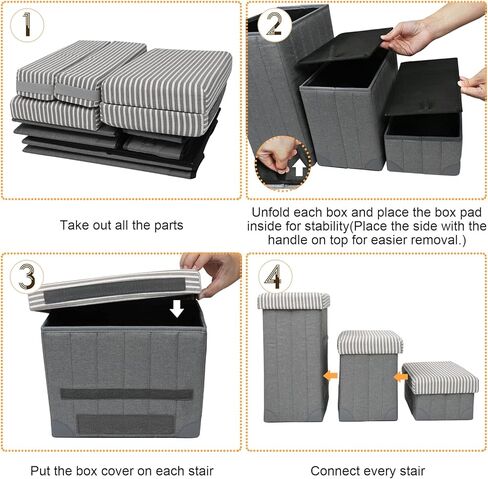 1

Take out all the parts

2

Unfold each box and place the box pad inside for stability(Place the side with the handle on top for easier removal.)

3

Put the box cover on each stair

4

Connect every stair