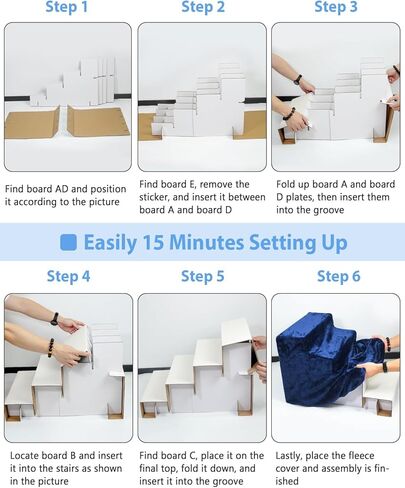 Step 1

Find board AD and position it according to the picture

Step 2

Find board E, remove the sticker, and insert it between board A and board D

Step 3

Fold up board A and board D plates, then insert them into the groove

Easily 15 Minutes Setting Up

Step 4

Locate board B and insert it into the stairs as shown in the picture

Step 5

Find board C, place it on the final top, fold it down, and insert it into the groove

Step 6

Lastly, place the fleece cover and assembly is finished