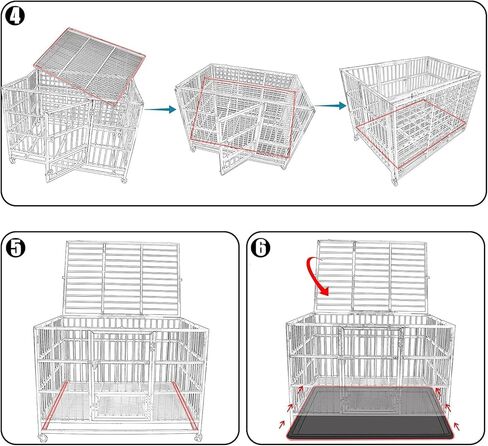 4

5

6