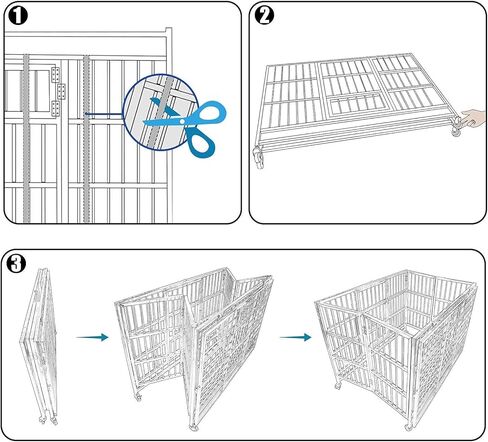 1

2

3