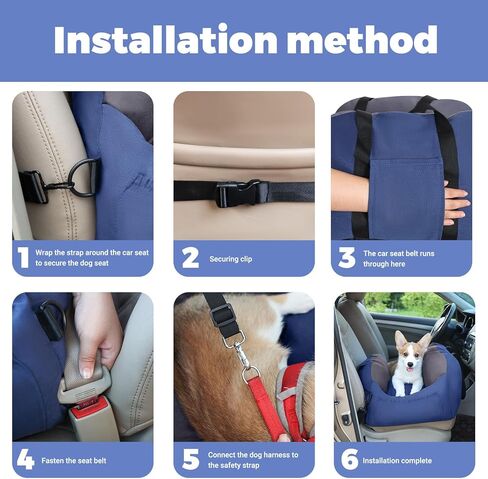 Installation method

1 Wrap the strap around the car seat to secure the dog seat

2 Securing clip

3 The car seat belt runs through here

4 Fasten the seat belt

5 Connect the dog harness to the safety strap

6 Installation complete