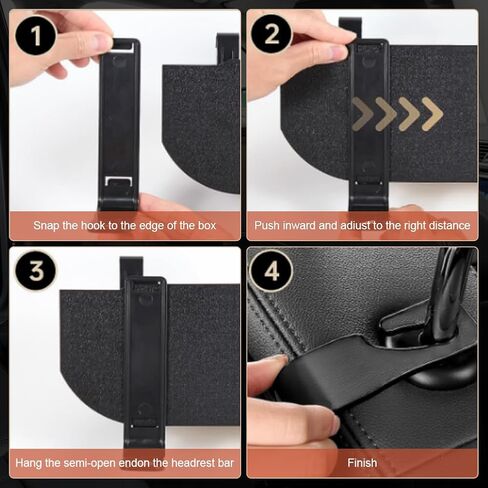 1

Snap the hook to the edge of the box

2

Push inward and adiust to the right distance

3

Hang the semi-open endon the headrest bar

4

Finish