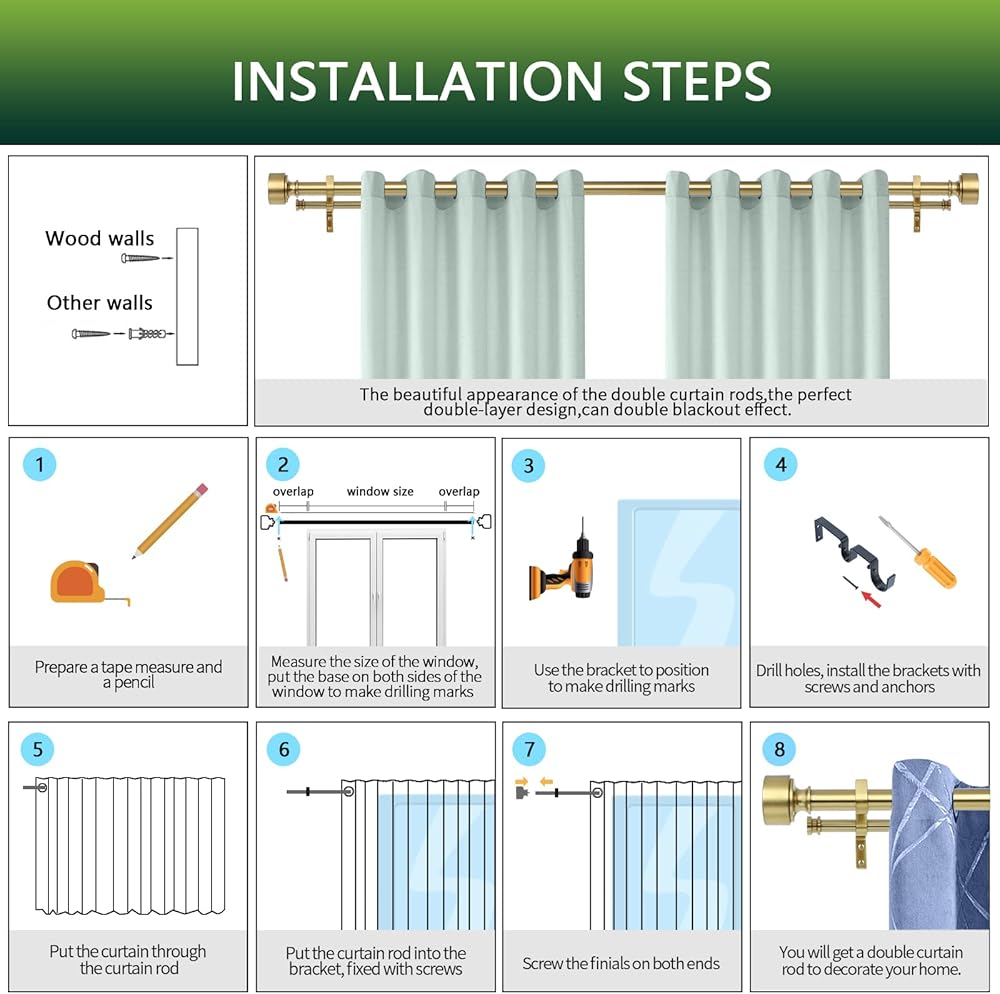 INSTALLATION STEPS

Wood walls

Other walls

The beautiful appearance of the double curtain rods,the perfect double-layer design,can double blackout effect.

1

Prepare a tape measure and a pencil

2

overlap window size overlap

Measure the size of the window, put the base on both sides of the window to make drilling marks

3

Use the bracket to position to make drilling marks

4

Drill holes, install the brackets with screws and anchors

5

Put the curtain through the curtain rod

6

Put the curtain rod into the bracket, fixed with screws

7

Screw the finials on both ends

8

You will get a double curtain rod to decorate your home.