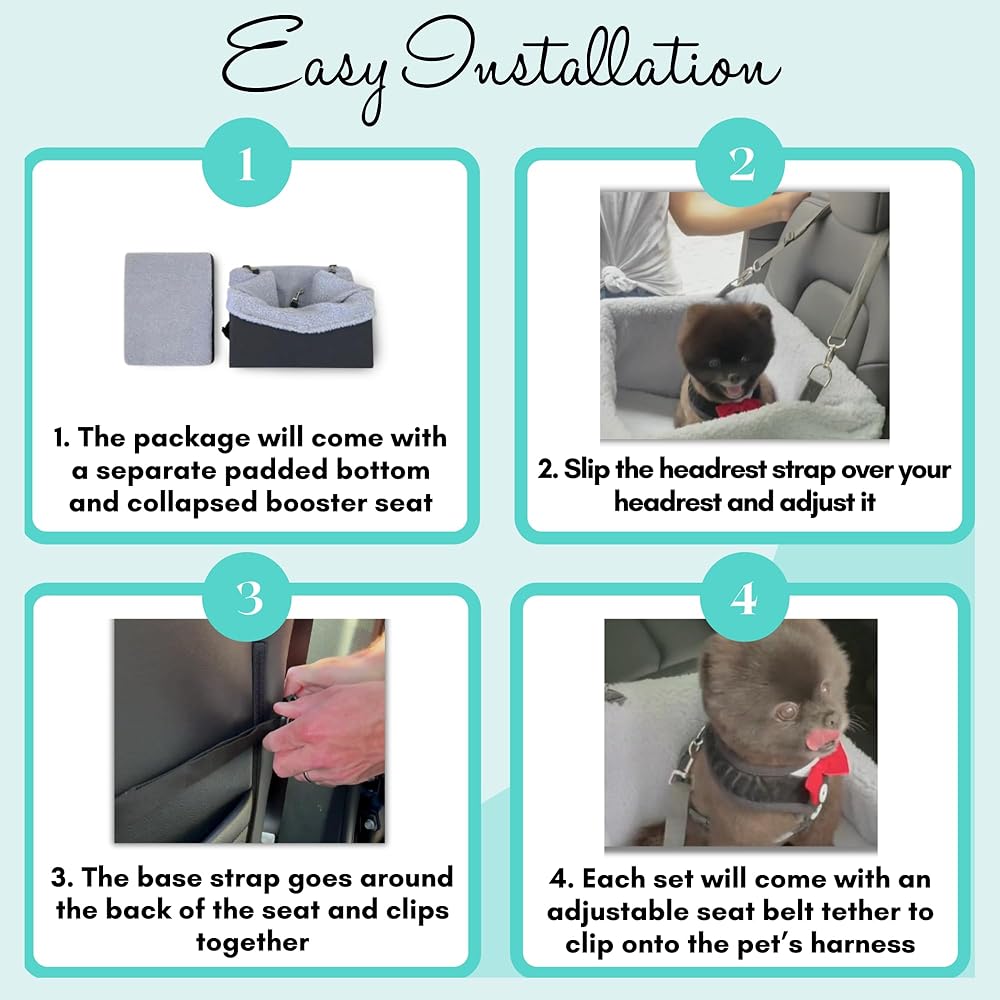 Easy Installation

1

1. The package will come with a separate padded bottom and collapsed booster seat

2

2. Slip the headrest strap over your headrest and adjust it

3

3. The base strap goes around the back of the seat and clips together

4

4. Each set will come with an adjustable seat belt tether to clip onto the pet's harness