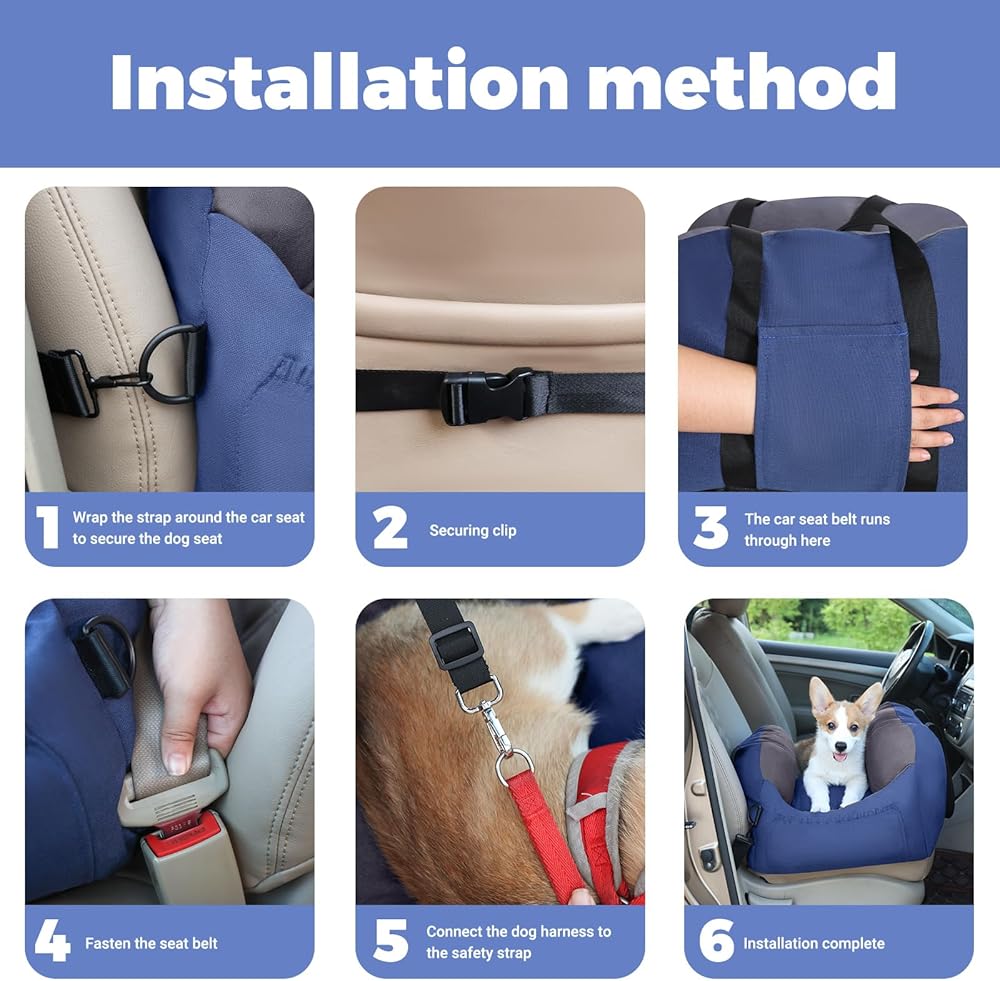 Installation method

1 Wrap the strap around the car seat to secure the dog seat

2 Securing clip

3 The car seat belt runs through here

4 Fasten the seat belt

5 Connect the dog harness to the safety strap

6 Installation complete