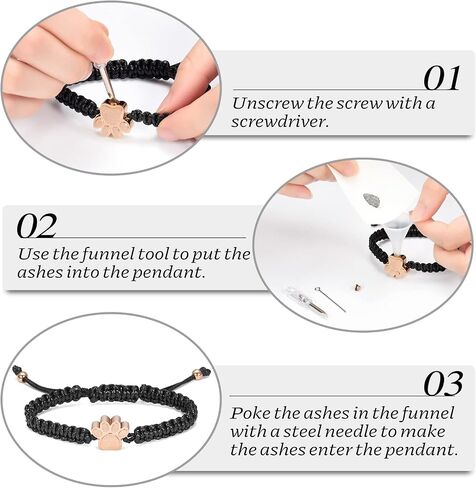 01

Unscrew the screw with a screwdriver.

02

Use the funnel tool to put the ashes into the pendant.

03

Poke the ashes in the funnel with a steel needle to make the ashes enter the pendant.