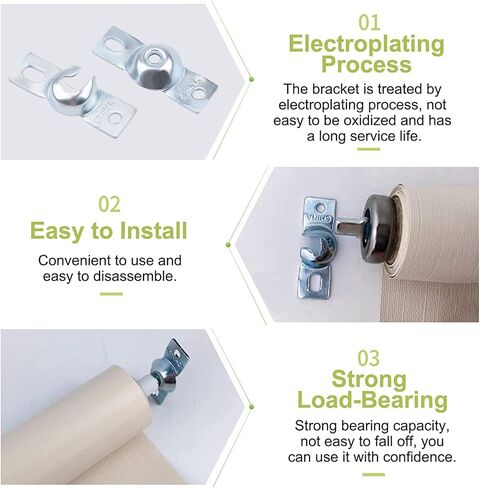 01
Electroplating Process

The bracket is treated by electroplating process, not easy to be oxidized and has a long service life.

02
Easy to Install

Convenient to use and easy to disassemble.

03
Strong Load-Bearing

Strong bearing capacity, not easy to fall off, you can use it with confidence.