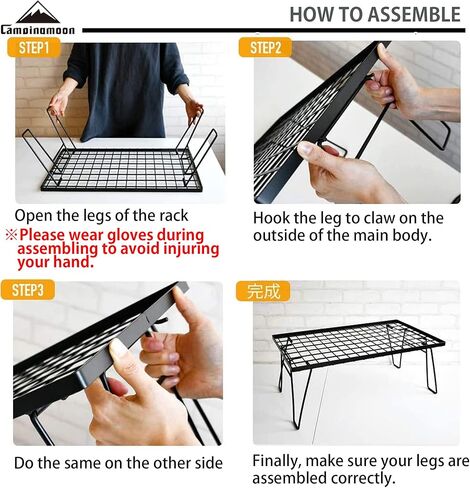 Campingmoon

HOW TO ASSEMBLE

STEP1

Open the legs of the rack

※Please wear gloves during assembling to avoid injuring your hand.

STEP2

Hook the leg to claw on the outside of the main body.

STEP3

Do the same on the other side

完成

Finally, make sure your legs are assembled correctly.