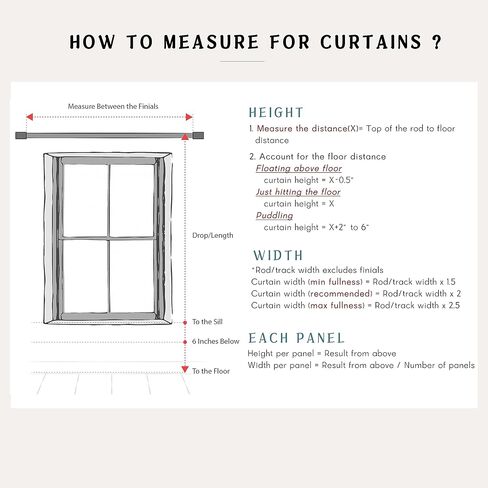 HOW TO MEASURE FOR CURTAINS ?

Measure Between the Finials

Drop/Length

To the Sill

6 Inches Below

To the Floor

HEIGHT

1. Measure the distance(X)= Top of the rod to floor distance

2. Account for the floor distance

Floating above floor

curtain height = X-0.5"

Just hitting the floor

curtain height = X

Puddling

curtain height = X+2" to 6"

WIDTH

*Rod/track width excludes finials

Curtain width (min fullness) = Rod/track width x 1.5

Curtain width (recommended) = Rod/track width x 2

Curtain width (max fullness) = Rod/track width x 2.5

EACH PANEL

Height per panel = Result from above

Width per panel = Result from above / Number of panels