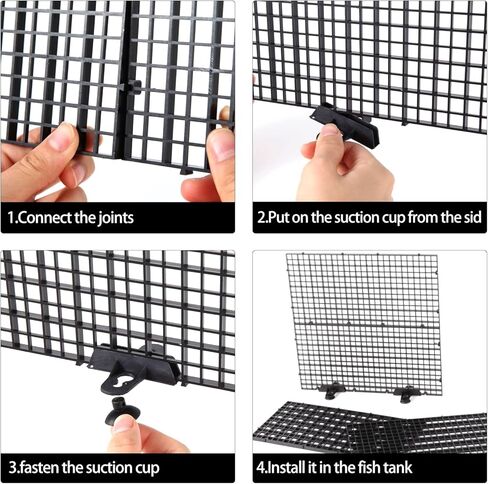 1.Connect the joints

2.Put on the suction cup from the sid

3.fasten the suction cup

4.Install it in the fish tank