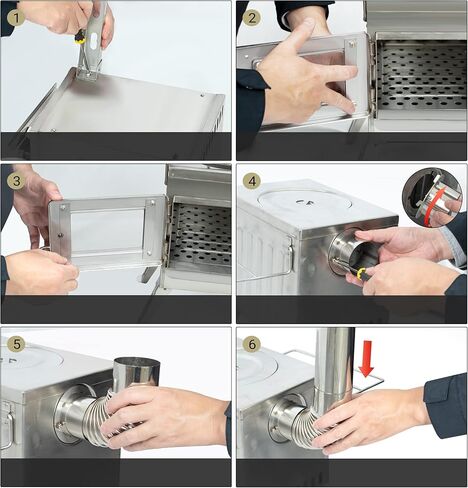 1

2

3

4

5

6