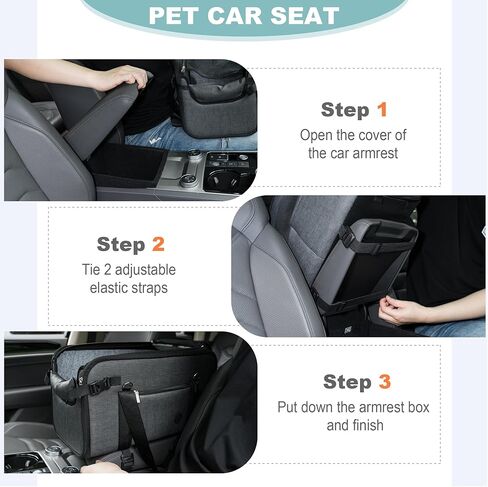 PET CAR SEAT

Step 1
Open the cover of the car armrest

Step 2
Tie 2 adjustable elastic straps

Step 3
Put down the armrest box and finish