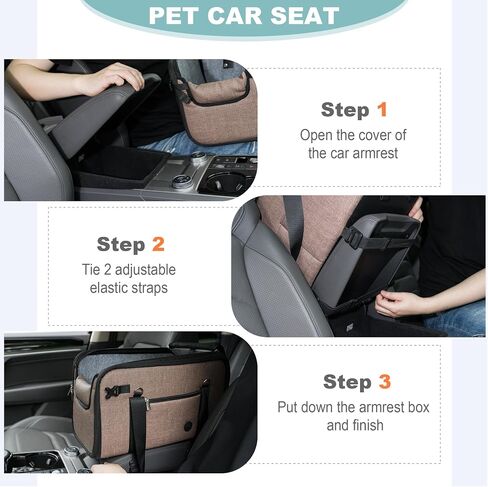 PET CAR SEAT

Step 1
Open the cover of the car armrest

Step 2
Tie 2 adjustable elastic straps

Step 3
Put down the armrest box and finish