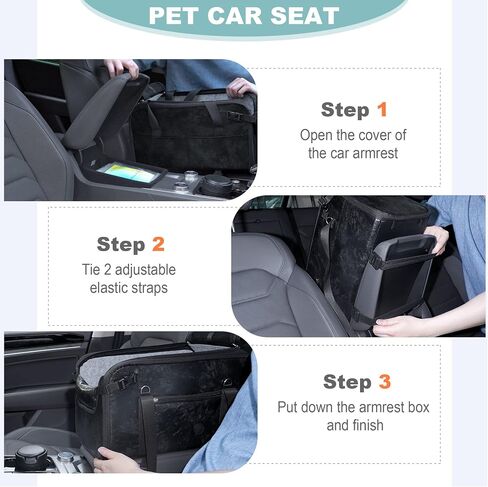 PET CAR SEAT

Step 1
Open the cover of the car armrest

Step 2
Tie 2 adjustable elastic straps

Step 3
Put down the armrest box and finish