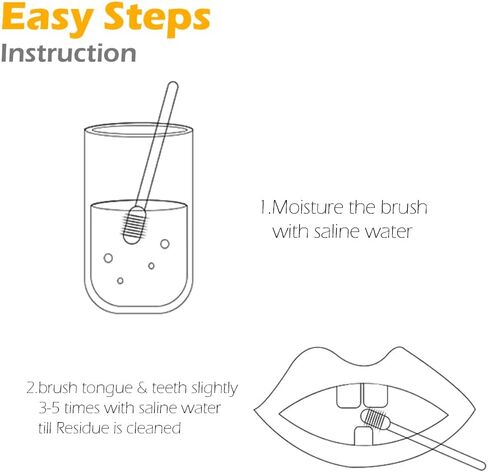 Easy Steps
Instruction

1.Moisture the brush with saline water

2.brush tongue & teeth slightly 3-5 times with saline water till Residue is cleaned