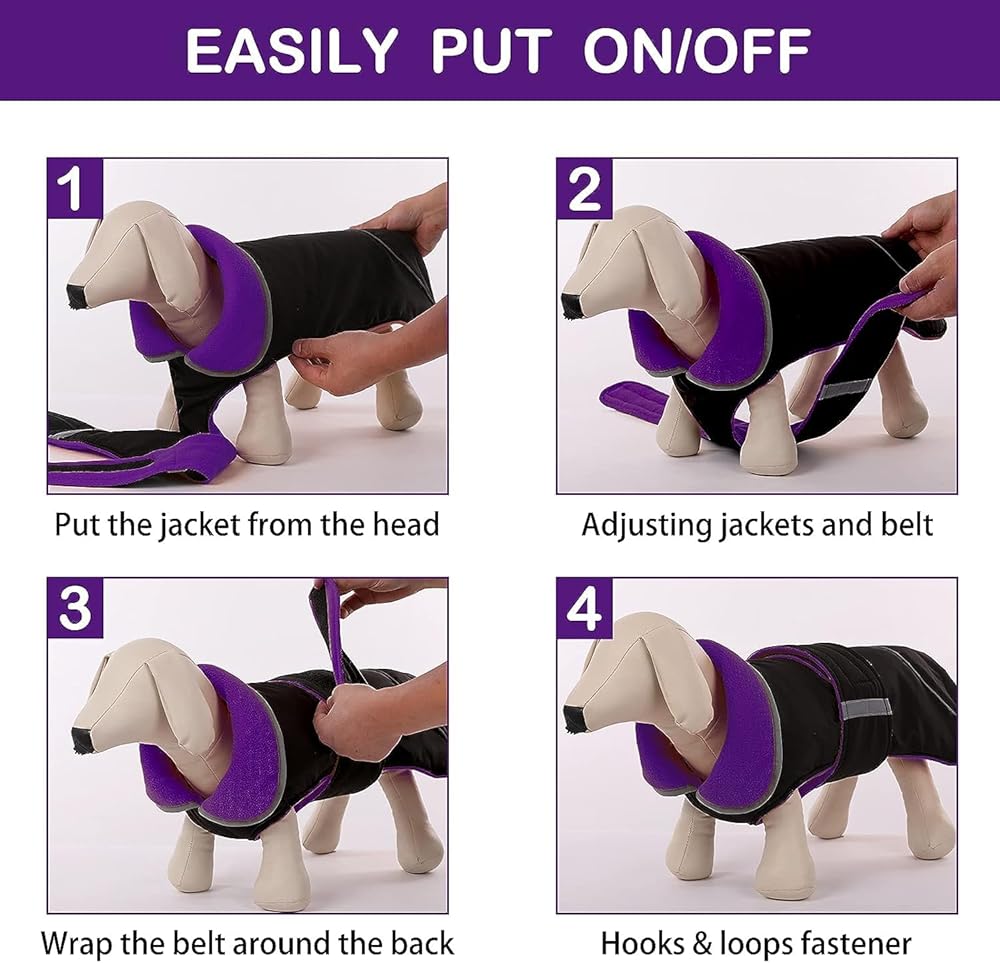 EASILY PUT ON/OFF

1

Put the jacket from the head

2

Adjusting jackets and belt

3

Wrap the belt around the back

4

Hooks & loops fastener