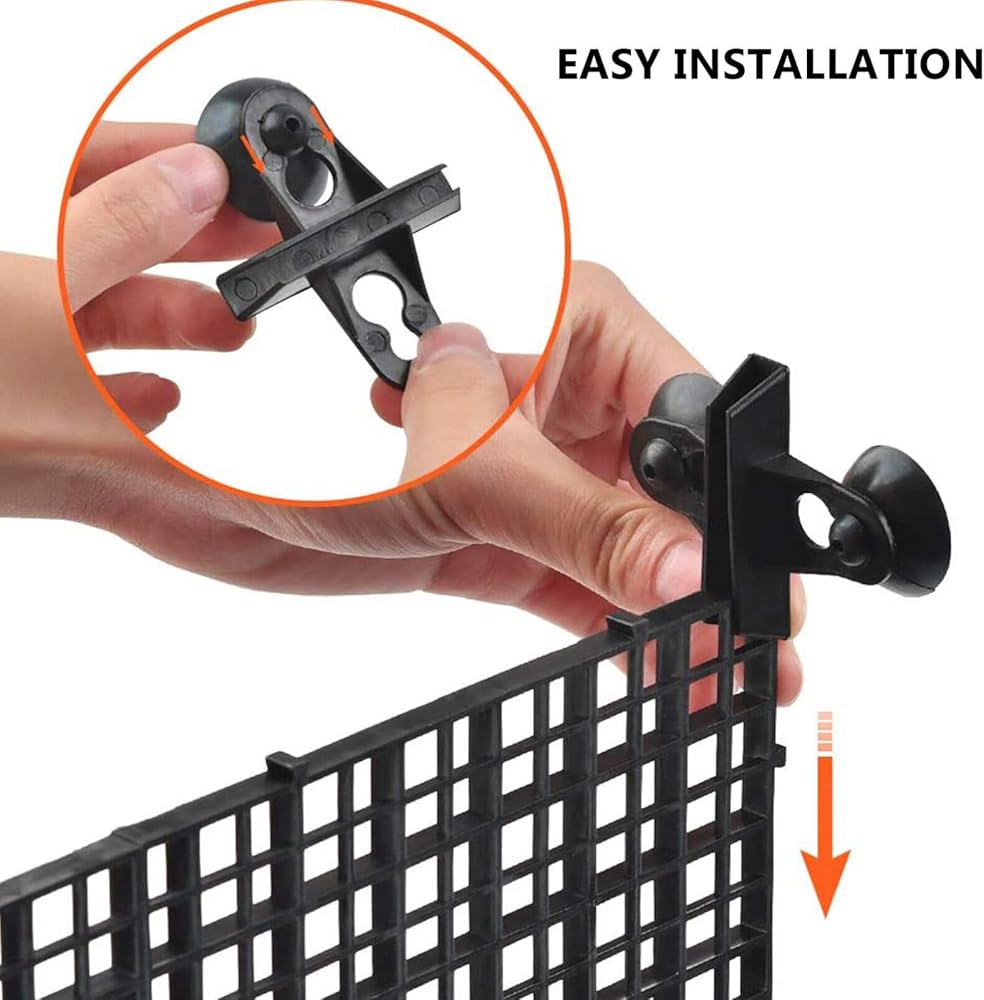 EASY INSTALLATION