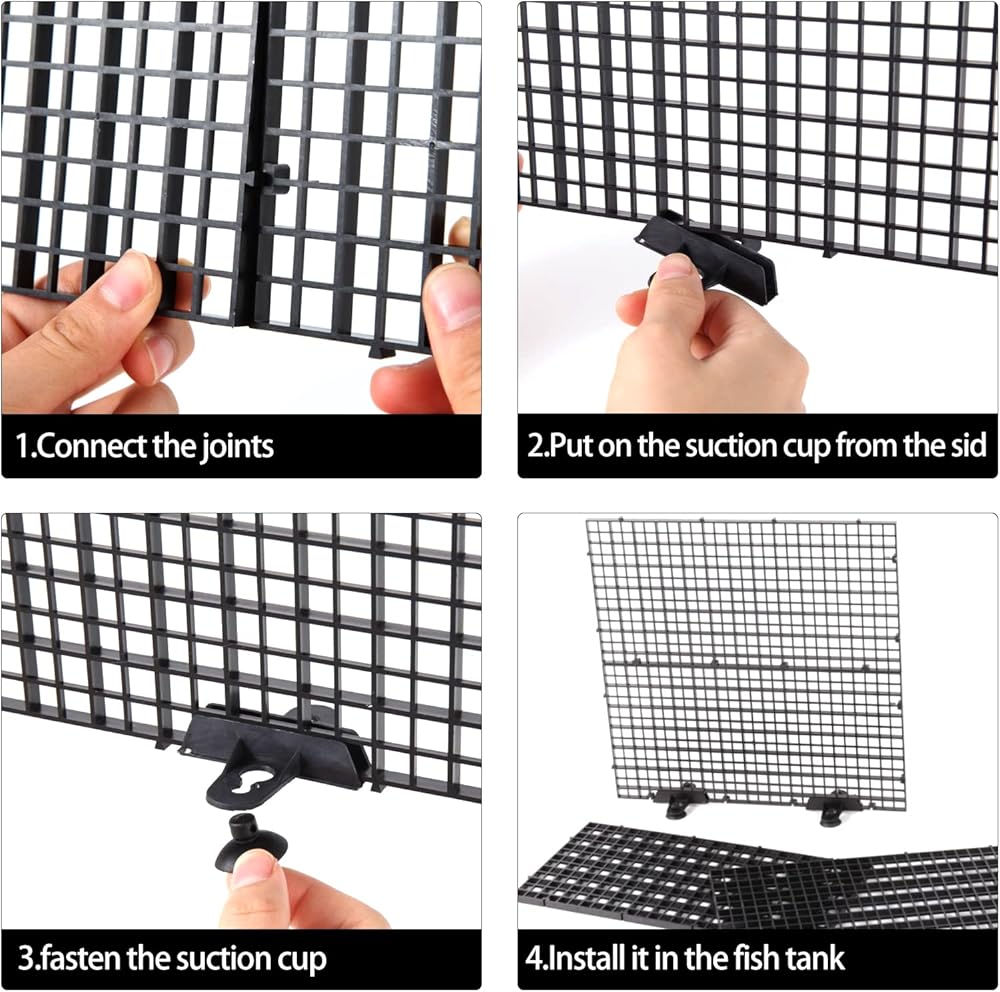 1.Connect the joints

2.Put on the suction cup from the sid

3.fasten the suction cup

4.Install it in the fish tank