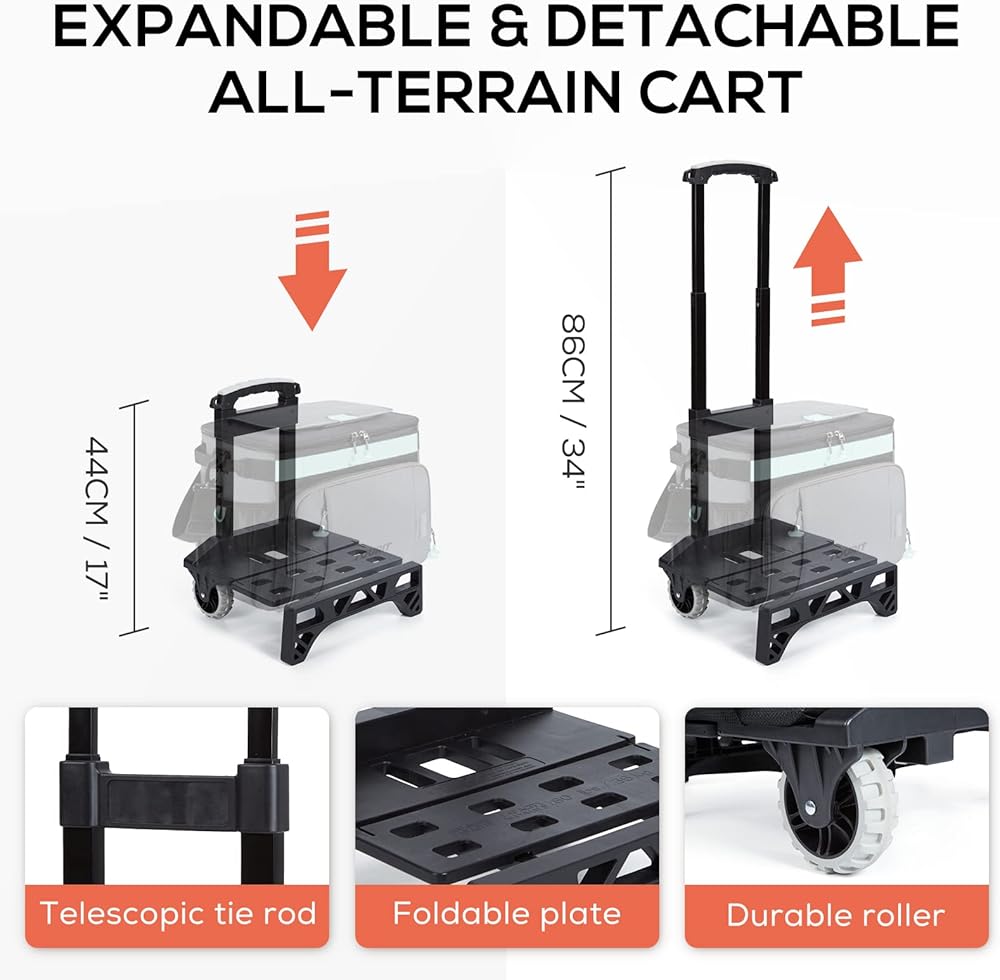 EXPANDABLE & DETACHABLE ALL-TERRAIN CART

44CM / 17"

86CM / 34"

Telescopic tie rod

Foldable plate

Durable roller