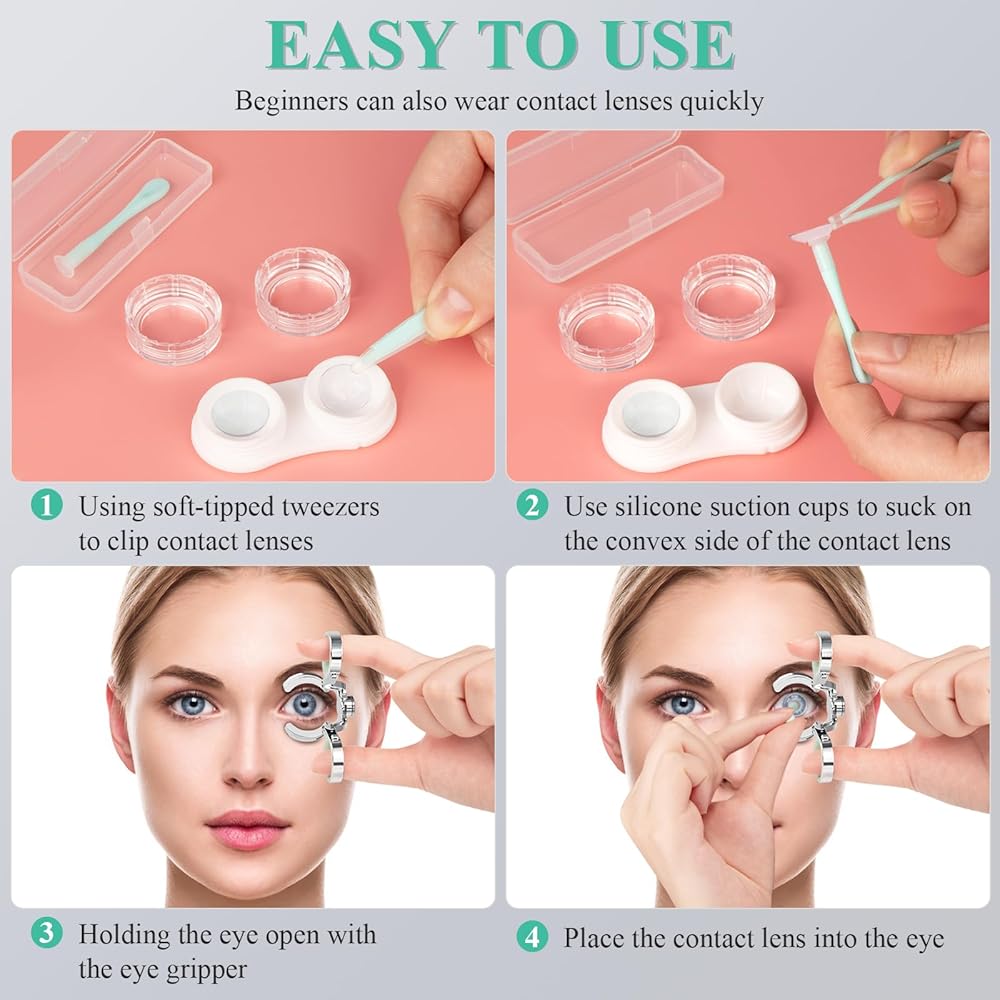 EASY TO USE

Beginners can also wear contact lenses quickly

1 Using soft-tipped tweezers to clip contact lenses

2 Use silicone suction cups to suck on the convex side of the contact lens

3 Holding the eye open with the eye gripper

4 Place the contact lens into the eye