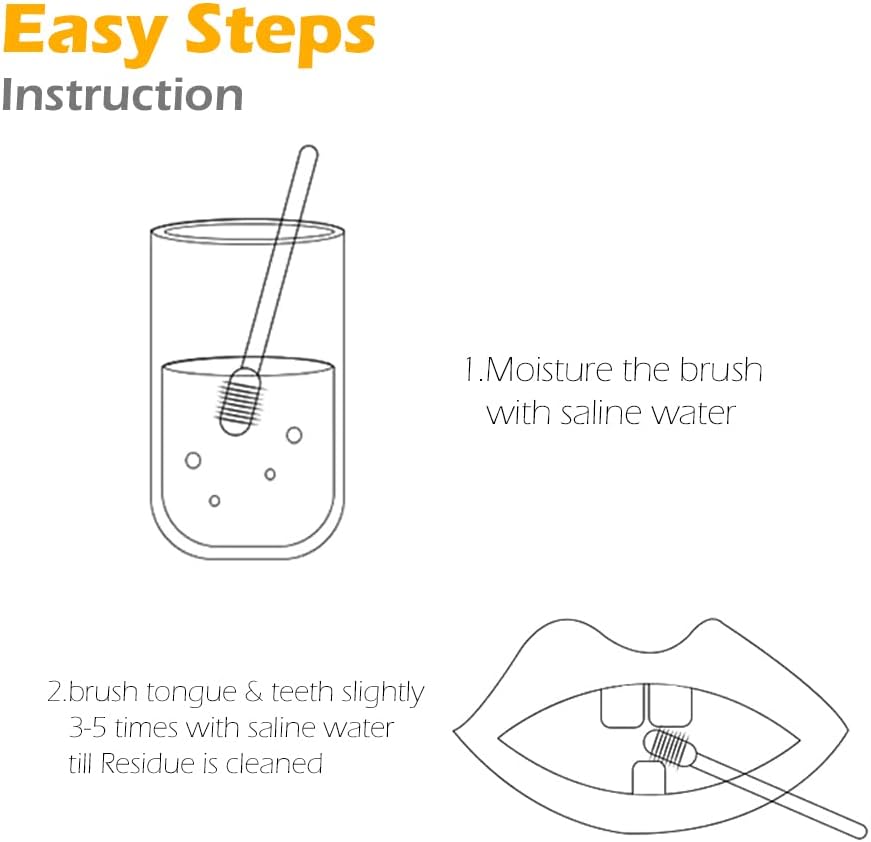 Easy Steps
Instruction

1.Moisture the brush with saline water

2.brush tongue & teeth slightly 3-5 times with saline water till Residue is cleaned