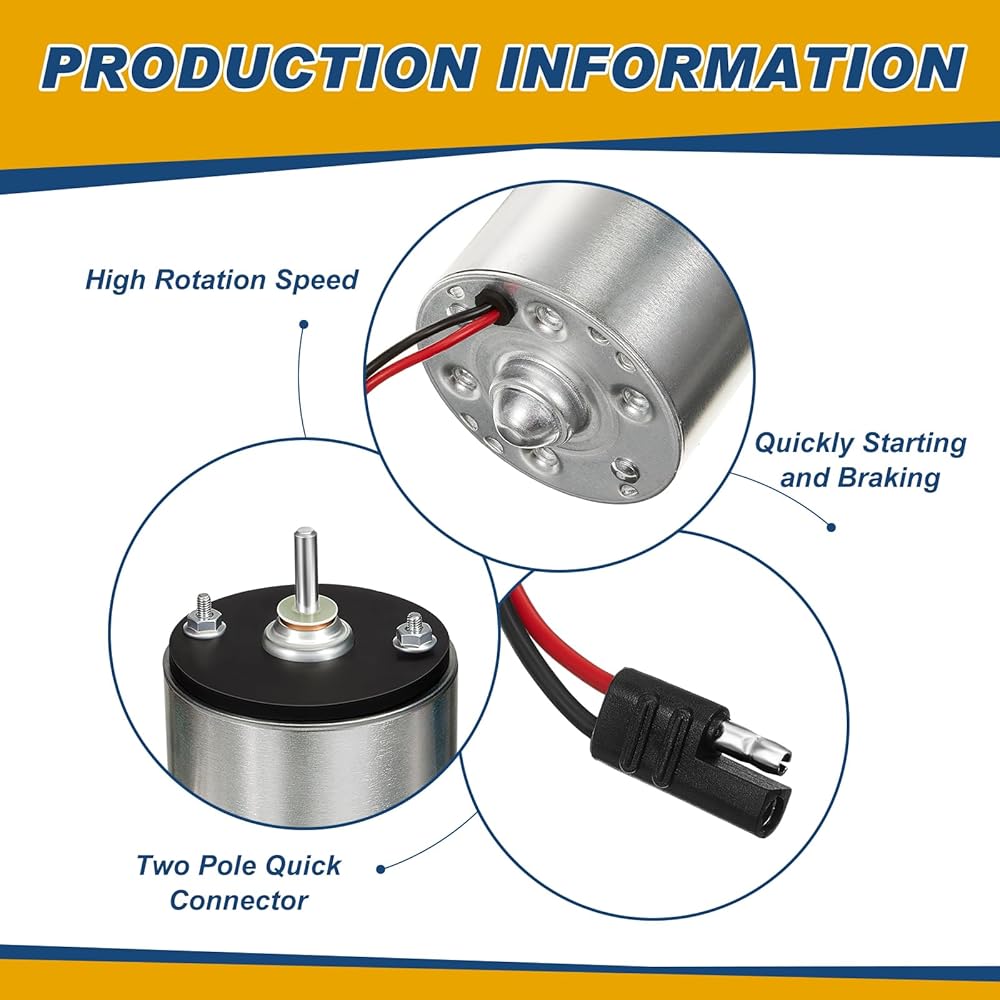 PRODUCTION INFORMATION

High Rotation Speed

Quickly Starting and Braking

Two Pole Quick Connector