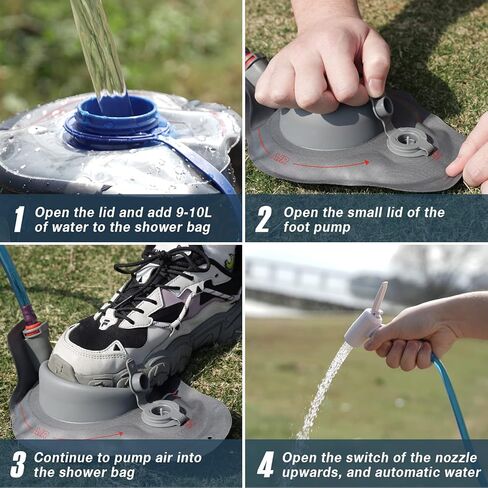 1 Open the lid and add 9-10L of water to the shower bag

2 Open the small lid of the foot pump

3 Continue to pump air into the shower bag

4 Open the switch of the nozzle upwards, and automatic water